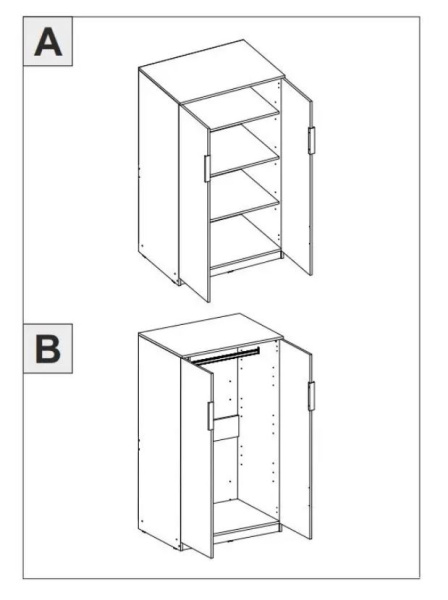 A

B